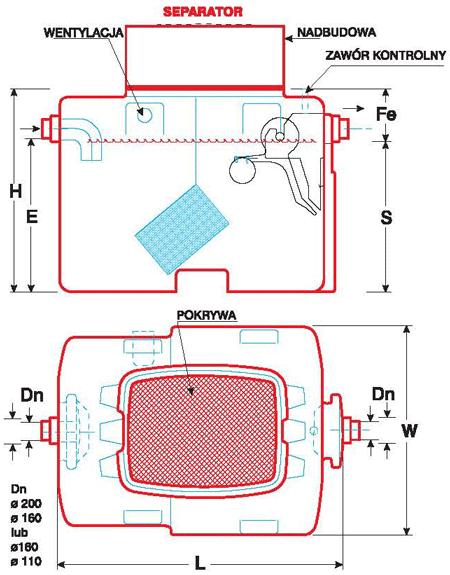 SEPARATOR

WENTYLACJA

NADBUDOWA

ZAWÓR KONTROLNY

Fe

H

E

S

POKRYWA

Dn

Dn

W

Dn
ø 200
ø 160
lub
ø160
ø 110

L