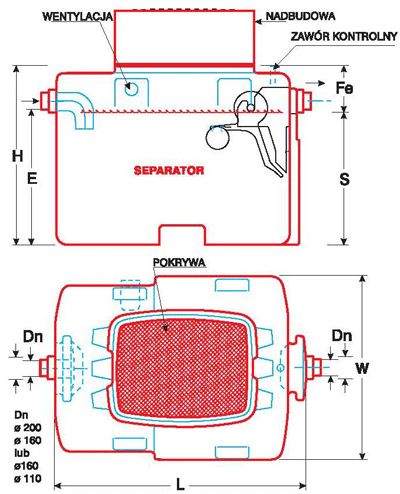 WENTYLACJA
NADBUDOWA
ZAWÓR KONTROLNY
Fe
H
E
SEPARATOR
S
POKRYWA
Dn
Dn
W
Dn
ø 200
ø 160
lub
ø160
ø 110
L